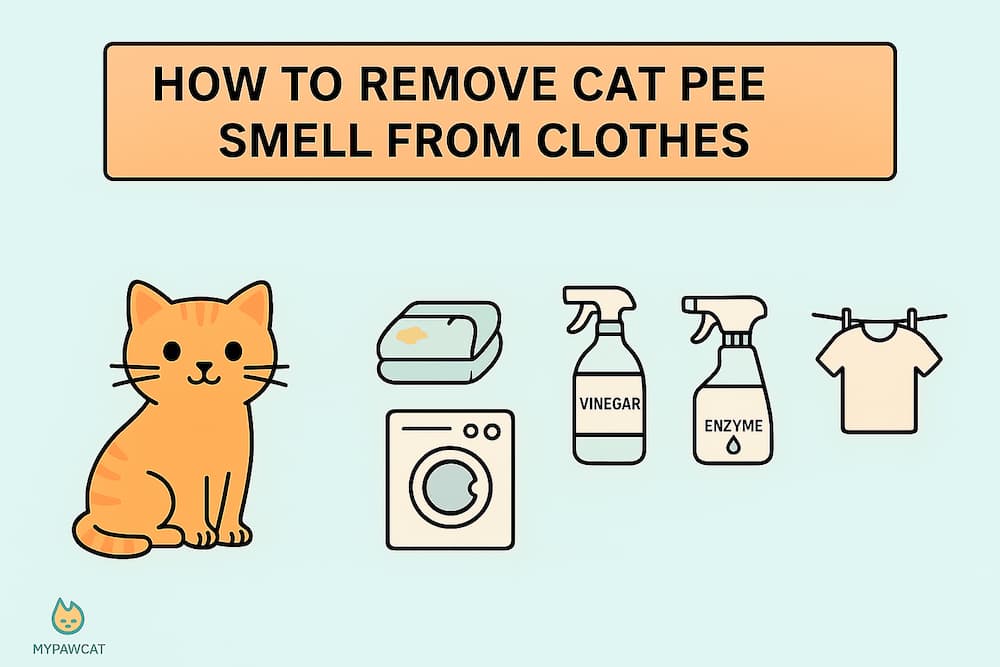 HOW TO REMOVE CAT PEE SMELL FROM CLOTHES

VINEGAR

ENZYME

MYPAWCAT