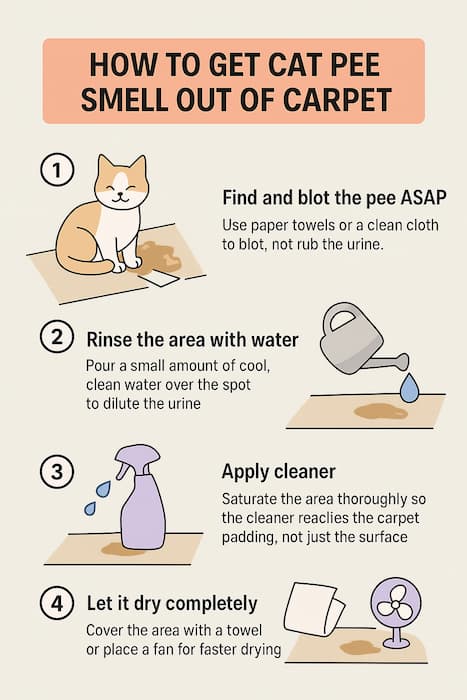 HOW TO GET CAT PEE SMELL OUT OF CARPET

1

Find and blot the pee ASAP

Use paper towels or a clean cloth to blot, not rub the urine.

2 Rinse the area with water

Pour a small amount of cool, clean water over the spot to dilute the urine

3

Apply cleaner

Saturate the area thoroughly so the cleaner reaclies the carpet padding, not just the surface

4 Let it dry completely

Cover the area with a towel or place a fan for faster drying