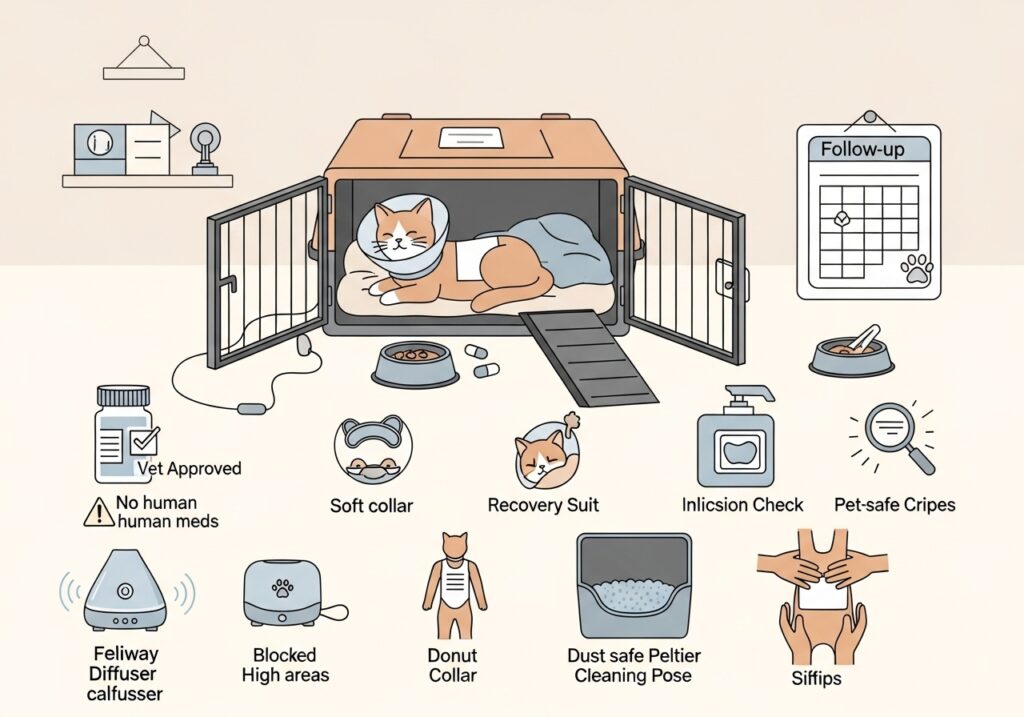 Follow-up

Vet Approved

No human human meds

Soft collar

Recovery Suit

Inlicsion Check

Pet-safe Cripes

Feliway Diffuser calfusser

Blocked High areas

Donut Collar

Dust safe Peltier Cleaning Pose

Siffips